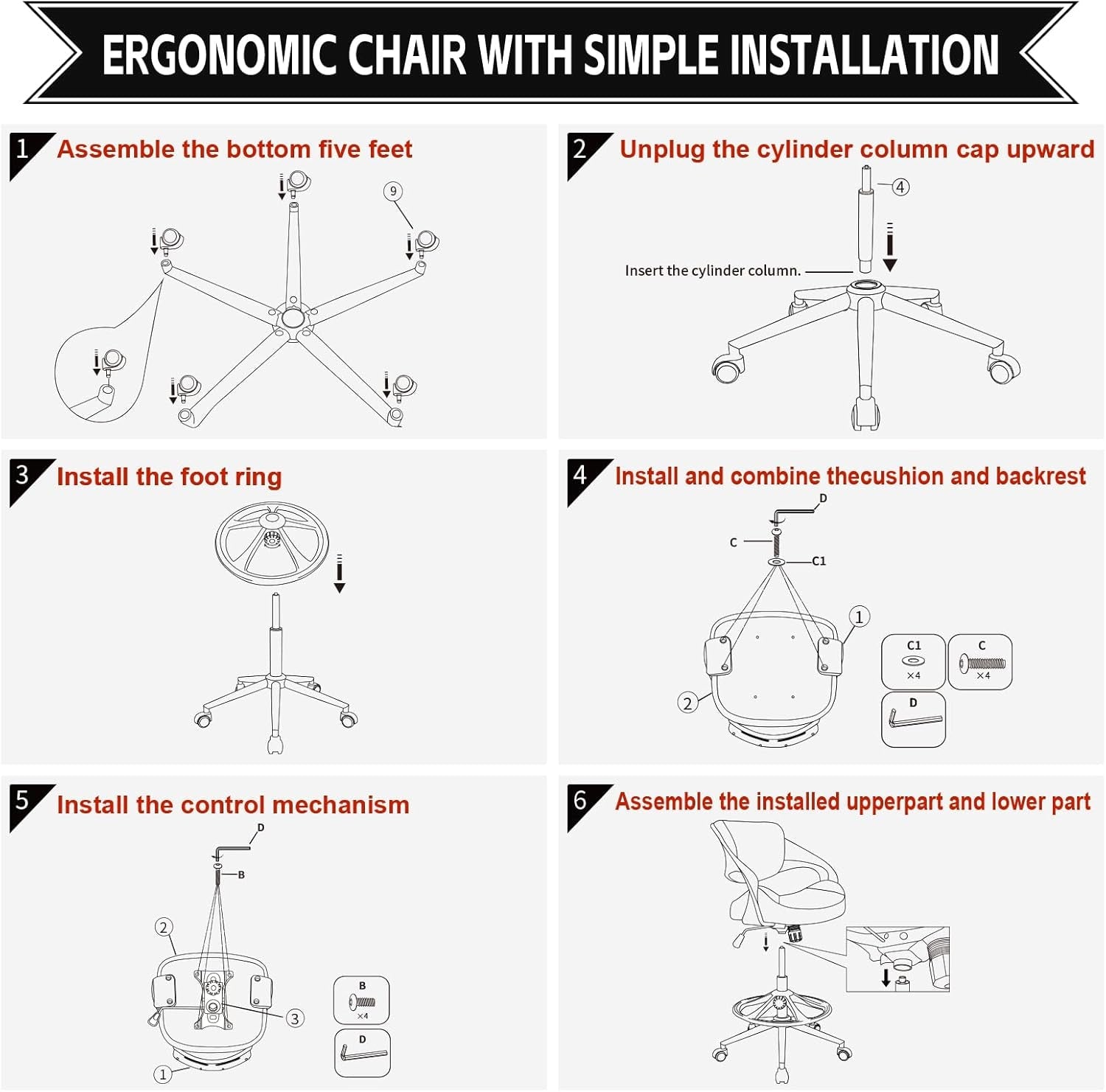 ERGONOMIC CHAIR WITH SIMPLE INSTALLATION

1 Assemble the bottom five feet

9

2 Unplug the cylinder column cap upward

4

Insert the cylinder column.

3 Install the foot ring

4 Install and combine thecushion and backrest

D

C

C1

1

2

C1
×4

C
×4

D

5 Install the control mechanism

D

B

2

3

1

B
×4

D

6 Assemble the installed upperpart and lower part